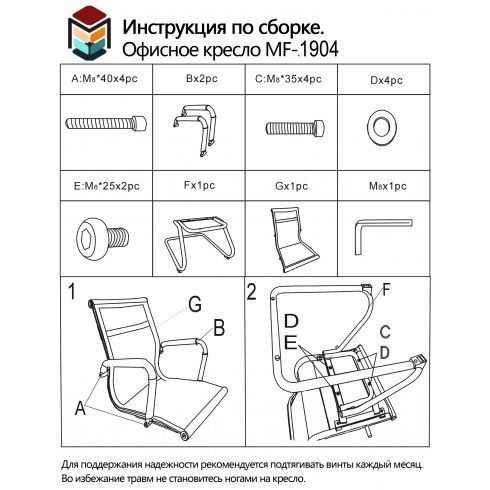 Инструкция по сборке.
Офисное кресло MF-.1904

| A:M8*40x4pc | Bx2pc | C:M8*35x4pc | Dx4pc |
|---|---|---|---|
| | | | |
| E:M6*25x2pc | Fx1pc | Gx1pc | M8x1pc |
| | | | |

1
G
B
A

2
F
D
E
C
D

Для поддержания надежности рекомендуется подтягивать винты каждый месяц.
Во избежание травм не становитесь ногами на кресло.